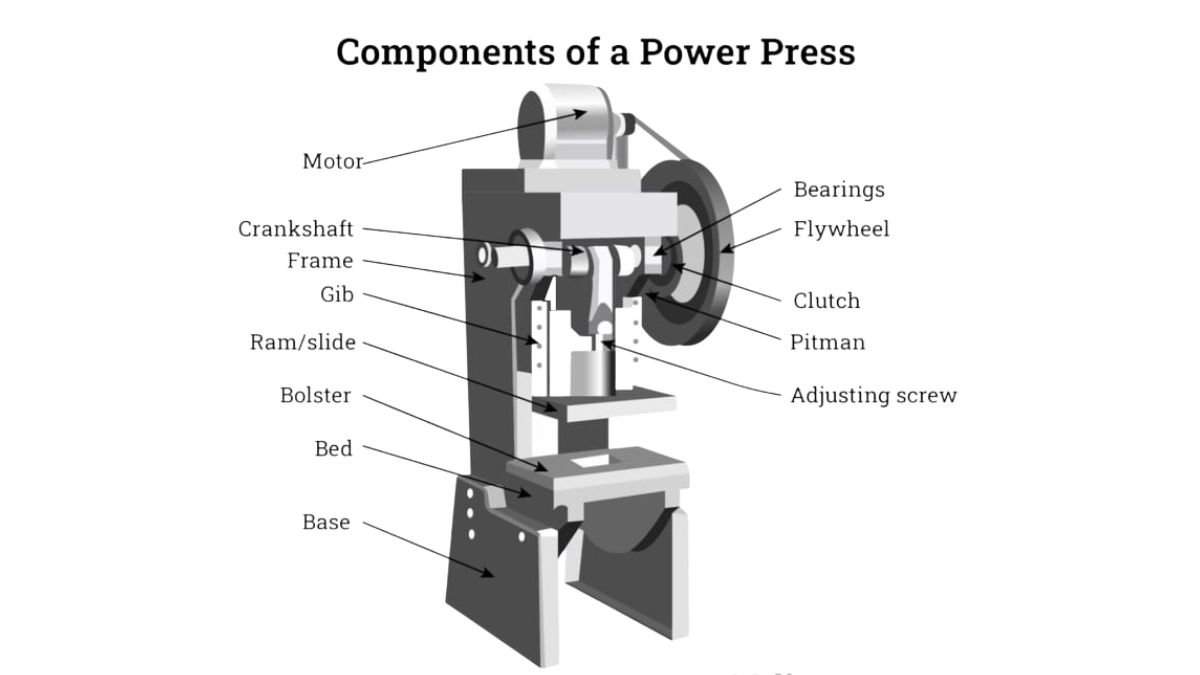 Components of a Power Press

Motor
Crankshaft
Frame
Gib
Ram/slide
Bolster
Bed
Base

Bearings
Flywheel
Clutch
Pitman
Adjusting screw